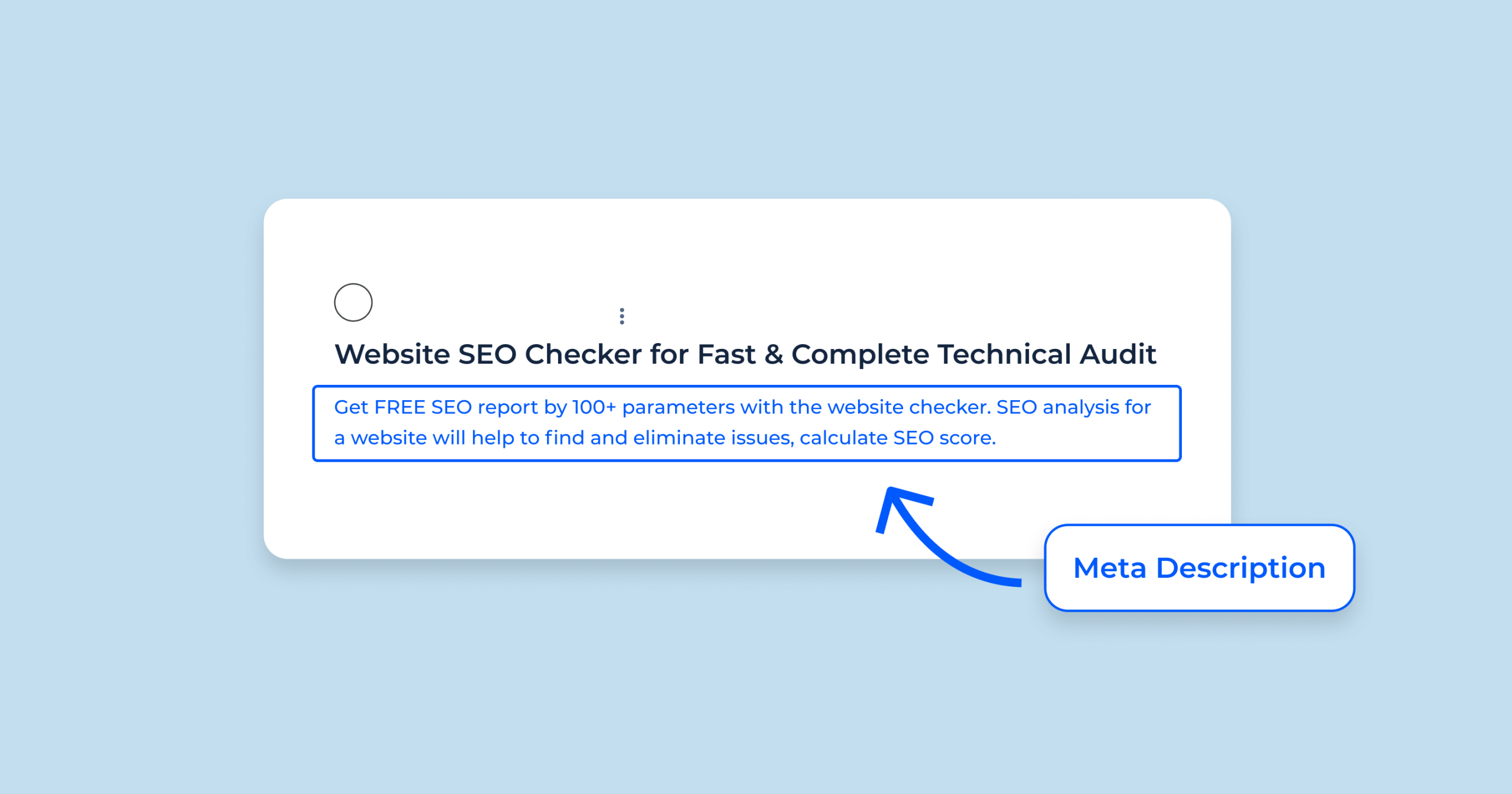 Website SEO Checker for Fast & Complete Technical Audit

Get FREE SEO report by 100+ parameters with the website checker. SEO analysis for a website will help to find and eliminate issues, calculate SEO score.

Meta Description